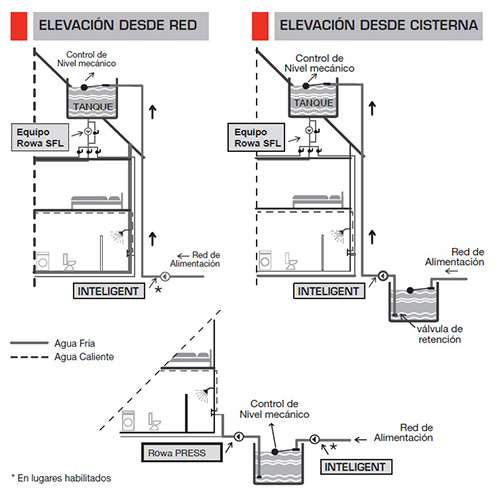 ELEVACIÓN DESDE RED

Control de Nivel mecánico

TANQUE

Equipo Rowa SFL

Red de Alimentación

INTELIGENT

*

ELEVACIÓN DESDE CISTERNA

Control de Nivel mecánico

TANQUE

Equipo Rowa SFL

Red de Alimentación

INTELIGENT

válvula de retención

Agua Fría

Agua Caliente

Control de Nivel mecánico

Red de Alimentación

Rowa PRESS

*

INTELIGENT

* En lugares habilitados