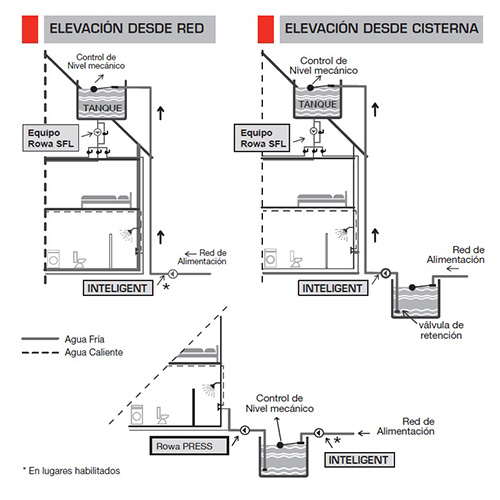 ELEVACIÓN DESDE RED

Control de Nivel mecánico

TANQUE

Equipo Rowa SFL

Red de Alimentación

INTELIGENT

*

ELEVACIÓN DESDE CISTERNA

Control de Nivel mecánico

TANQUE

Equipo Rowa SFL

Red de Alimentación

INTELIGENT

válvula de retención

Agua Fría

Agua Caliente

Control de Nivel mecánico

Red de Alimentación

Rowa PRESS

*

INTELIGENT

* En lugares habilitados